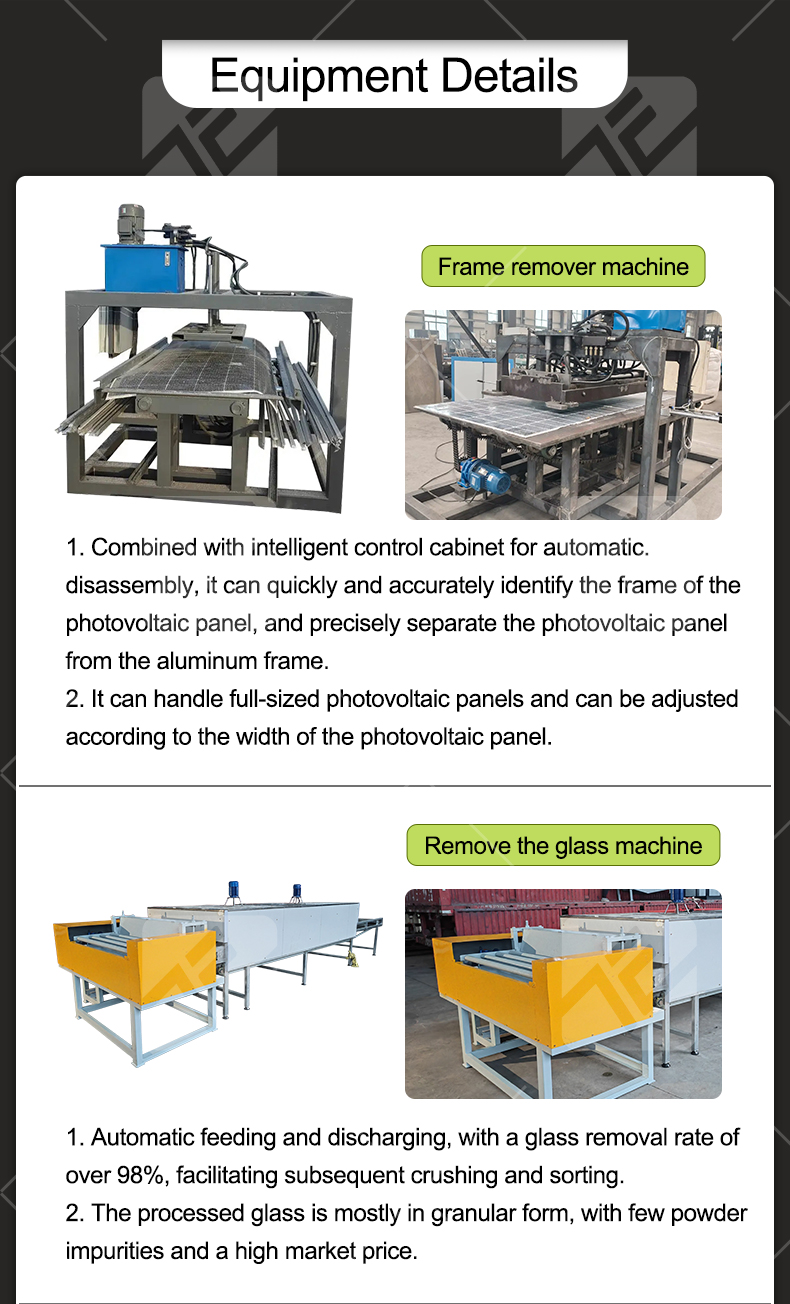 Equipment Details

Frame remover machine

1. Combined with intelligent control cabinet for automatic. disassembly, it can quickly and accurately identify the frame of the photovoltaic panel, and precisely separate the photovoltaic panel from the aluminum frame.
2. It can handle full-sized photovoltaic panels and can be adjusted according to the width of the photovoltaic panel.

Remove the glass machine

1. Automatic feeding and discharging, with a glass removal rate of over 98%, facilitating subsequent crushing and sorting.
2. The processed glass is mostly in granular form, with few powder impurities and a high market price.